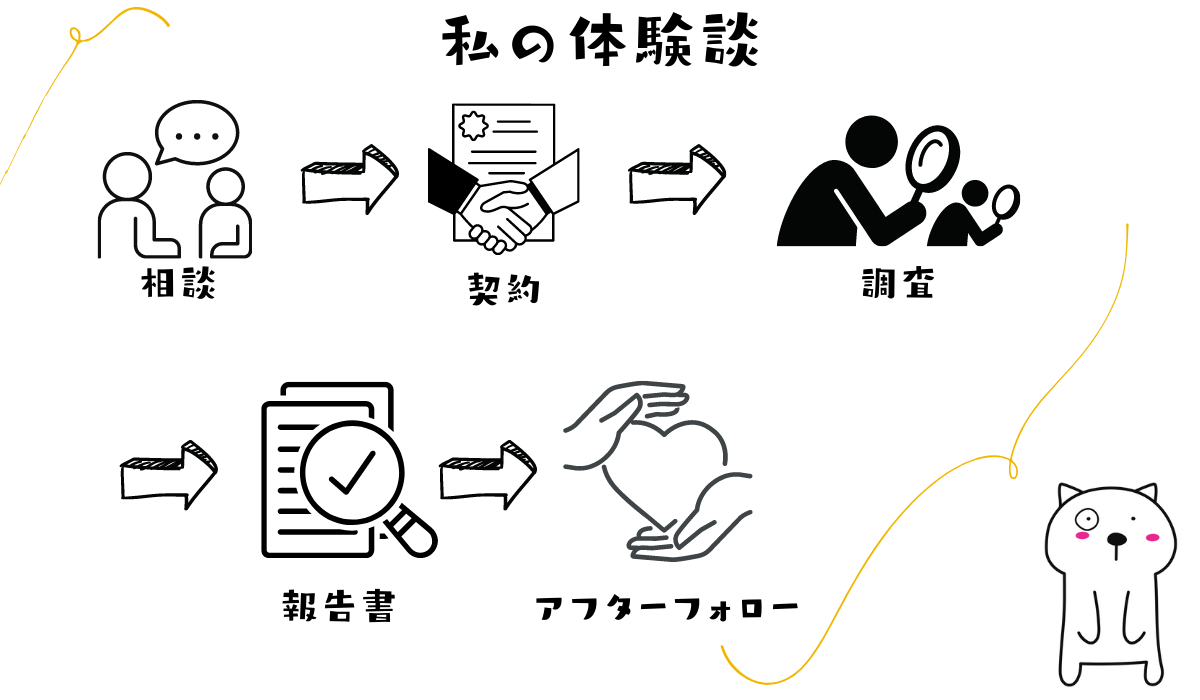 私の体験談

相談

契約

調査

報告書

アフターフォロー